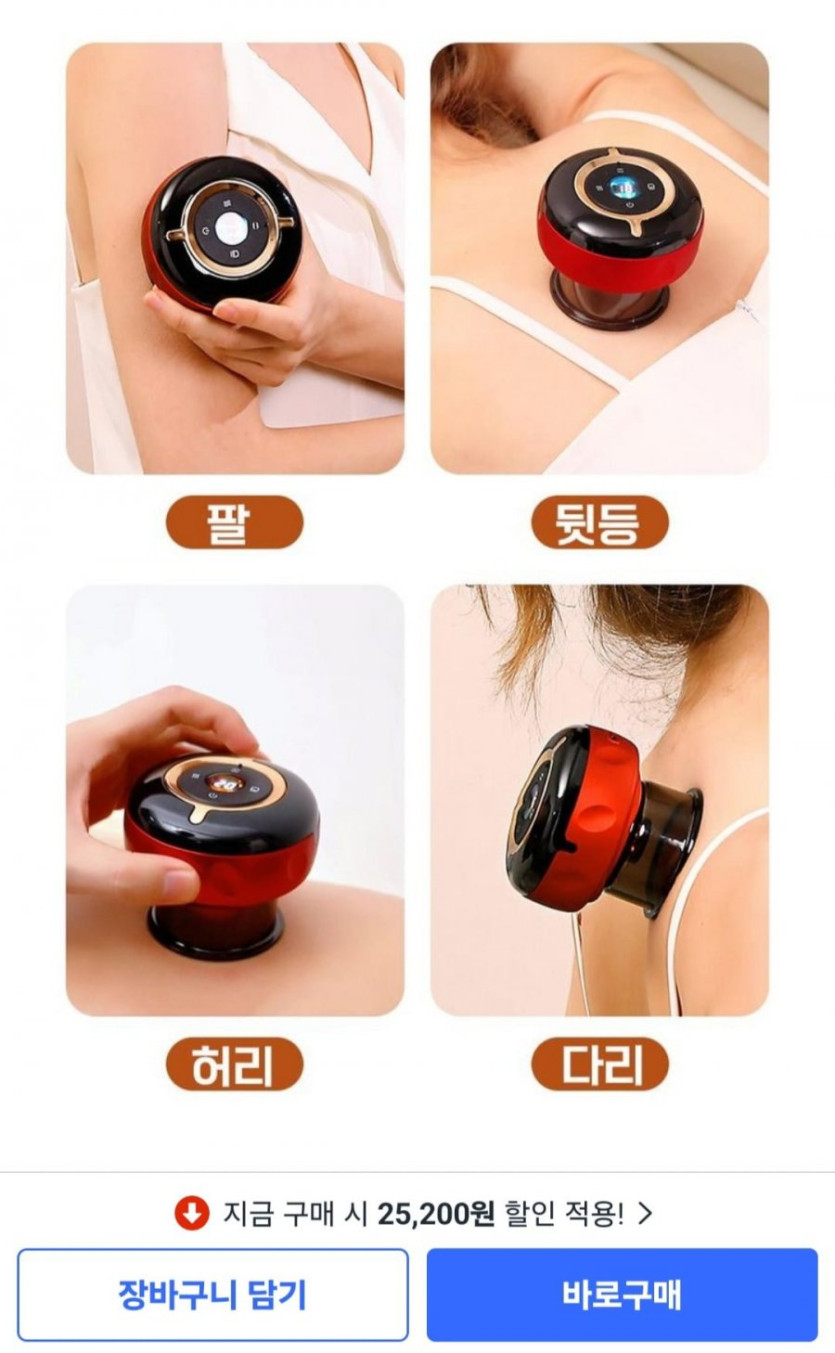 팔

뒷등

허리

다리

지금 구매 시 25,200원 할인 적용! >

장바구니 담기

바로구매