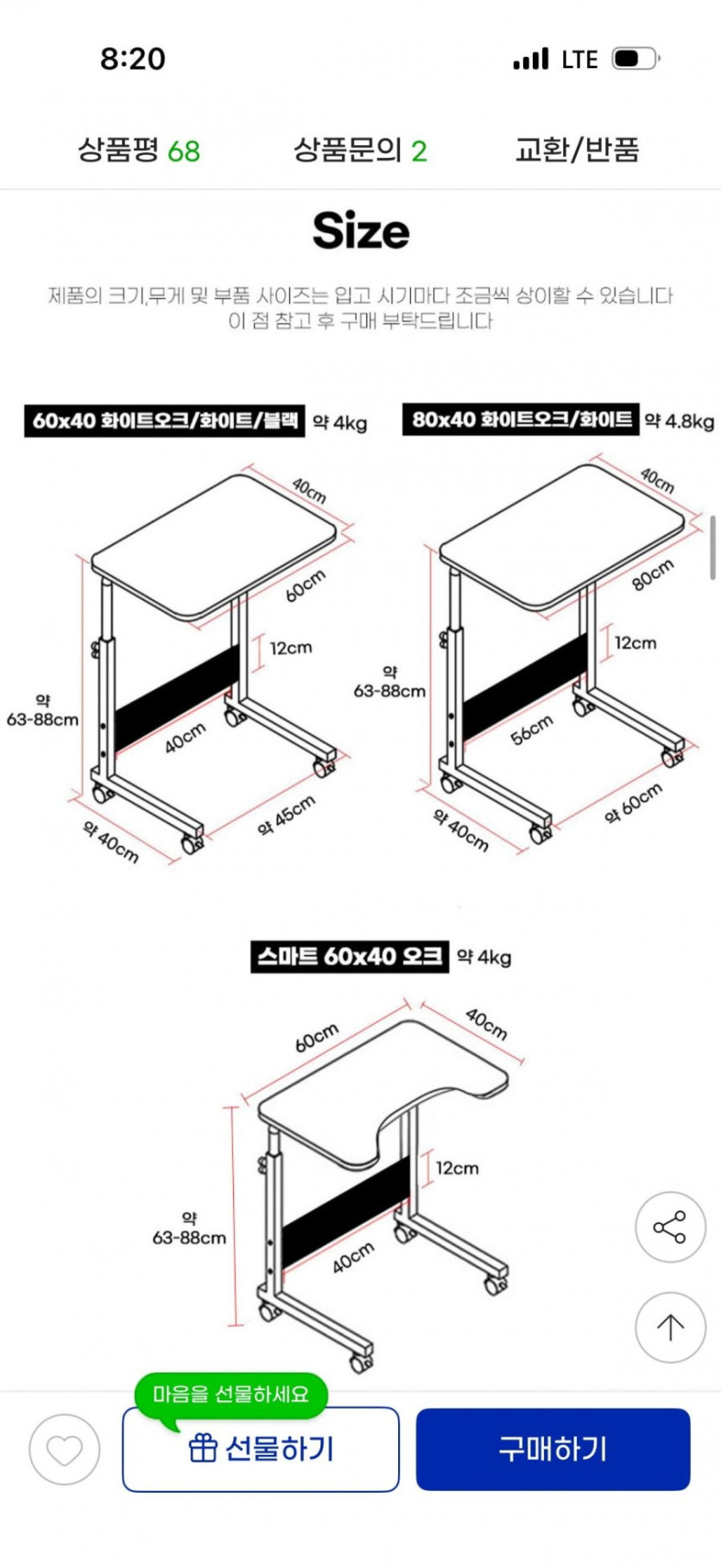 8:20

LTE

상품평 68 상품문의 2 교환/반품

Size

제품의 크기,무게 및 부품 사이즈는 입고 시기마다 조금씩 상이할 수 있습니다
이 점 참고 후 구매 부탁드립니다

60x40 화이트오크/화이트/블랙 약 4kg

40cm
60cm
12cm
약
63-88cm
40cm
약 40cm
약 45cm

80x40 화이트오크/화이트 약 4.8kg

40cm
80cm
12cm
약
63-88cm
56cm
약 40cm
약 60cm

스마트 60x40 오크 약 4kg

60cm
40cm
12cm
약
63-88cm
40cm

마음을 선물하세요

선물하기

구매하기