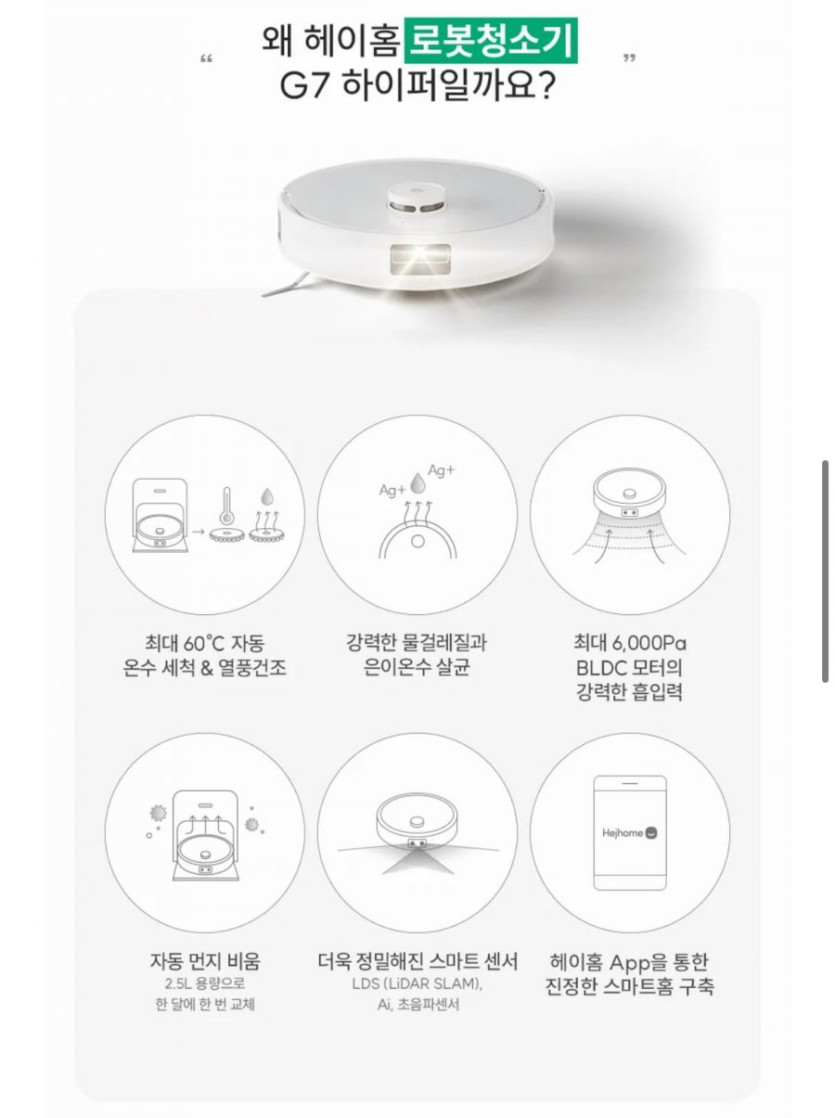 “ 왜 헤이홈 로봇청소기 G7 하이퍼일까요? ”

Ag+ Ag+

최대 60°C 자동 온수 세척 & 열풍건조

강력한 물걸레질과 은이온수 살균

최대 6,000Pa BLDC 모터의 강력한 흡입력

Hejhome

자동 먼지 비움
2.5L 용량으로 한 달에 한 번 교체

더욱 정밀해진 스마트 센서
LDS (LiDAR SLAM), Ai, 초음파센서

헤이홈 App을 통한 진정한 스마트홈 구축