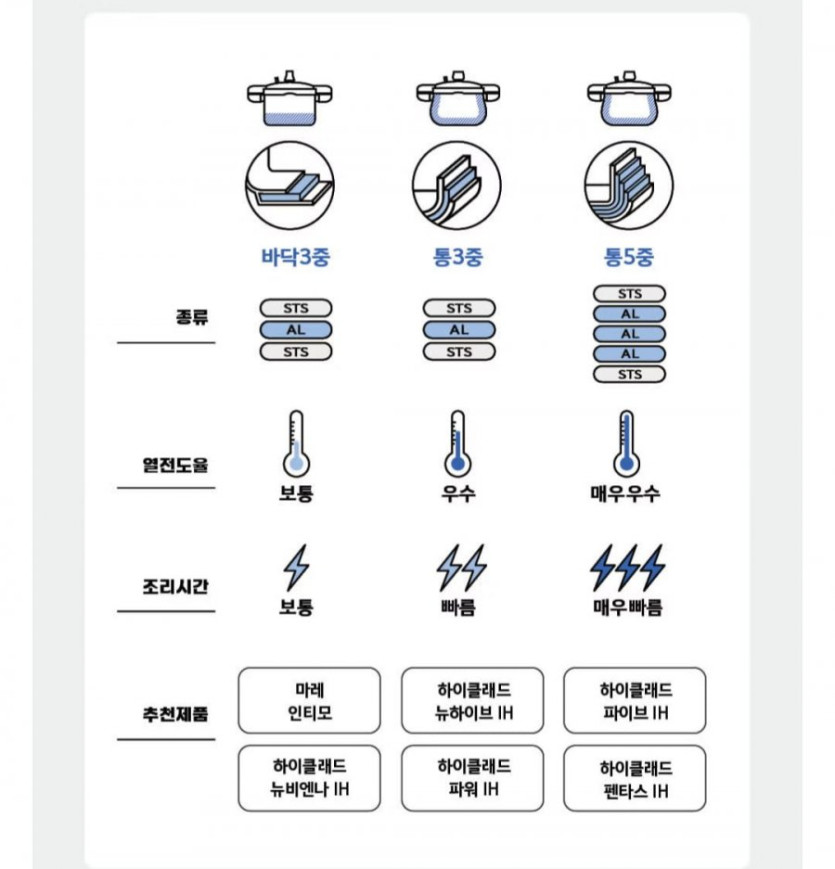 | | 바닥3중 | 통3중 | 통5중 |
|---|---|---|---|
| 종류 | STS AL STS | STS AL STS | STS AL AL AL STS |
| 열전도율 | 보통 | 우수 | 매우우수 |
| 조리시간 | 보통 | 빠름 | 매우빠름 |
| 추천제품 | 마레 인티모 | 하이클래드 뉴하이브 IH | 하이클래드 파이브 IH |
| | 하이클래드 뉴비엔나 IH | 하이클래드 파워 IH | 하이클래드 펜타스 IH |